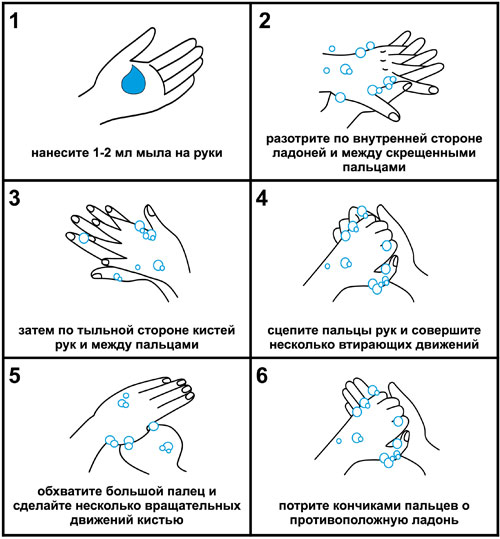 1

нанесите 1-2 мл мыла на руки

2

разотрите по внутренней стороне ладоней и между скрещенными пальцами

3

затем по тыльной стороне кистей рук и между пальцами

4

сцепите пальцы рук и совершите несколько втирающих движений

5

обхватите большой палец и сделайте несколько вращательных движений кистью

6

потрите кончиками пальцев о противоположную ладонь